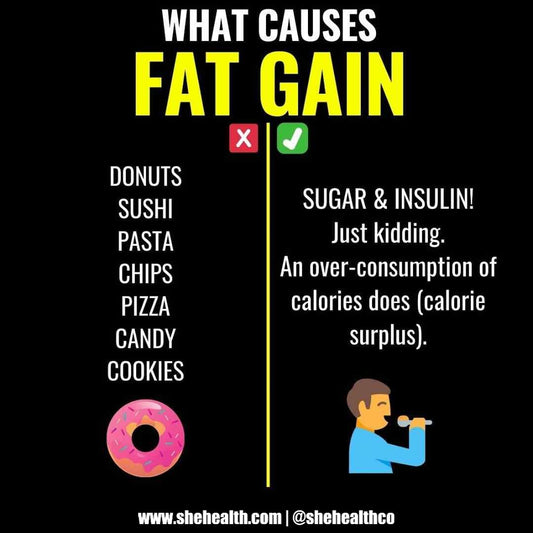 WHAT CAUSES
FAT GAIN

DONUTS
SUSHI
PASTA
CHIPS
PIZZA
CANDY
COOKIES

SUGAR & INSULIN!
Just kidding.
An over-consumption of calories does (calorie surplus).

www.shehealth.com | @shehealthco