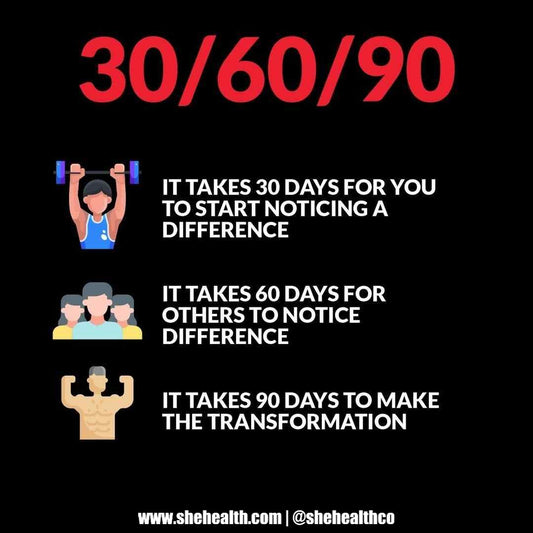 30/60/90

IT TAKES 30 DAYS FOR YOU TO START NOTICING A DIFFERENCE

IT TAKES 60 DAYS FOR OTHERS TO NOTICE DIFFERENCE

IT TAKES 90 DAYS TO MAKE THE TRANSFORMATION

www.shehealth.com | @shehealthco