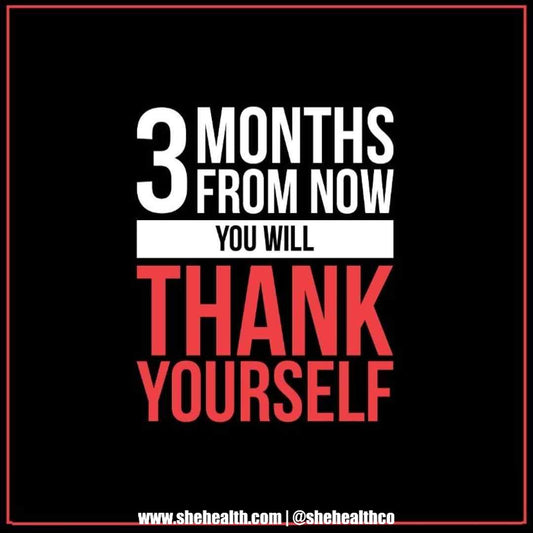 3 MONTHS FROM NOW
YOU WILL
THANK YOURSELF

www.shehealth.com | @shehealthco