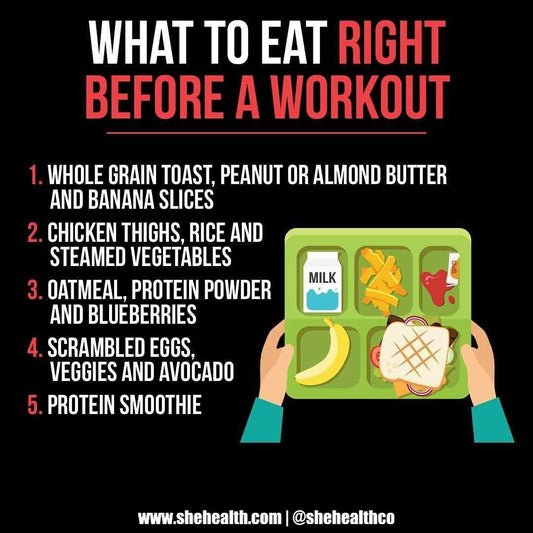 WHAT TO EAT RIGHT BEFORE A WORKOUT

1. WHOLE GRAIN TOAST, PEANUT OR ALMOND BUTTER AND BANANA SLICES
2. CHICKEN THIGHS, RICE AND STEAMED VEGETABLES
3. OATMEAL, PROTEIN POWDER AND BLUEBERRIES
4. SCRAMBLED EGGS, VEGGIES AND AVOCADO
5. PROTEIN SMOOTHIE

MILK

www.shehealth.com | @shehealthco