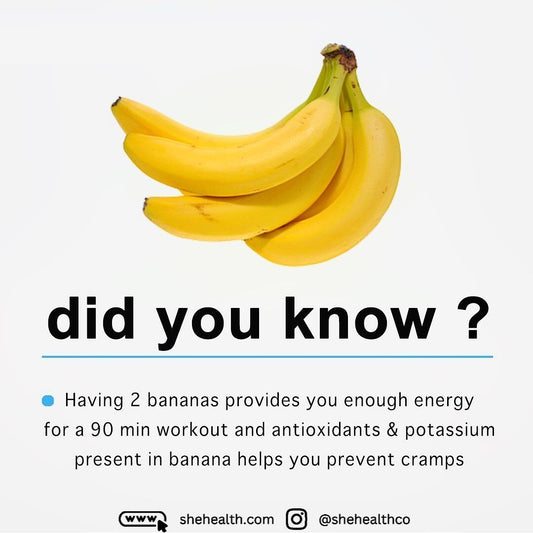 did you know ?

Having 2 bananas provides you enough energy for a 90 min workout and antioxidants & potassium present in banana helps you prevent cramps

www shehealth.com @shehealthco