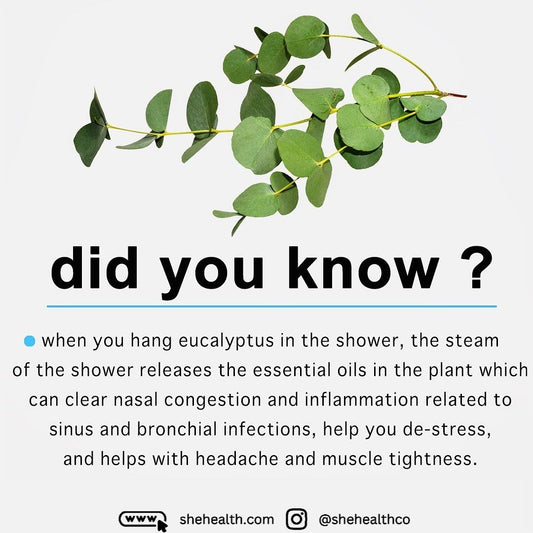 did you know ?

when you hang eucalyptus in the shower, the steam of the shower releases the essential oils in the plant which can clear nasal congestion and inflammation related to sinus and bronchial infections, help you de-stress, and helps with headache and muscle tightness.

www shehealth.com @shehealthco