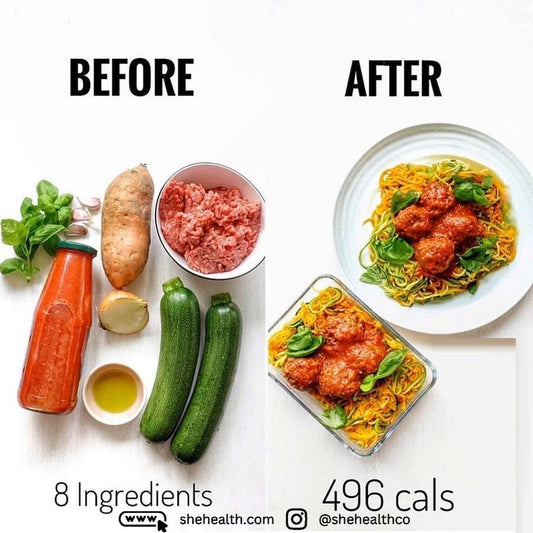 BEFORE

AFTER

8 Ingredients

496 cals

www shehealth.com

@shehealthco