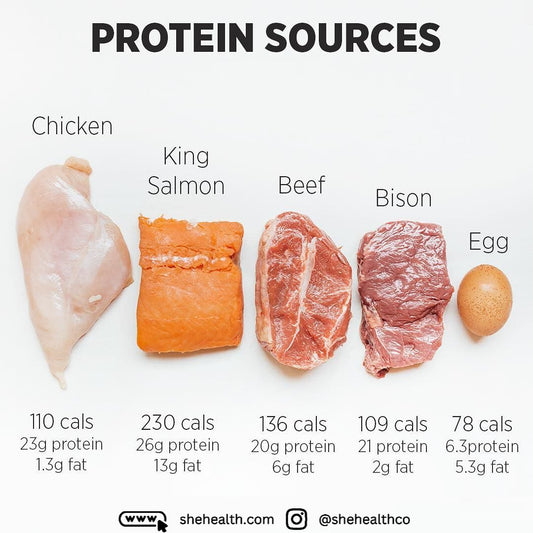 PROTEIN SOURCES

Chicken

King Salmon

Beef

Bison

Egg

110 cals
23g protein
1.3g fat

230 cals
26g protein
13g fat

136 cals
20g protein
6g fat

109 cals
21 protein
2g fat

78 cals
6.3protein
5.3g fat

www shehealth.com @shehealthco