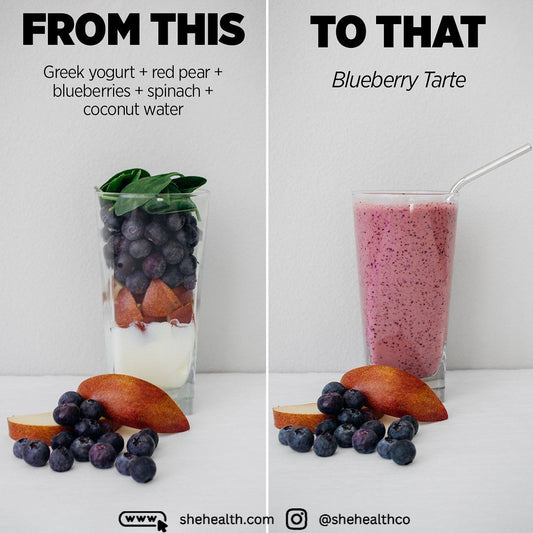 FROM THIS

Greek yogurt + red pear + blueberries + spinach + coconut water

TO THAT

Blueberry Tarte

www shehealth.com @shehealthco