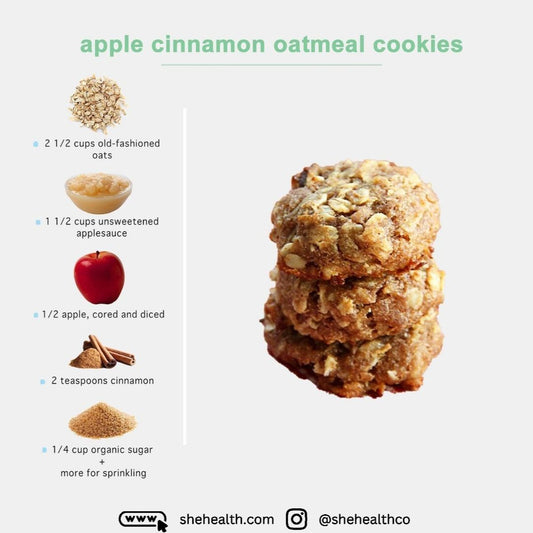 apple cinnamon oatmeal cookies

2 1/2 cups old-fashioned oats

1 1/2 cups unsweetened applesauce

1/2 apple, cored and diced

2 teaspoons cinnamon

1/4 cup organic sugar + more for sprinkling

www shehealth.com @shehealthco