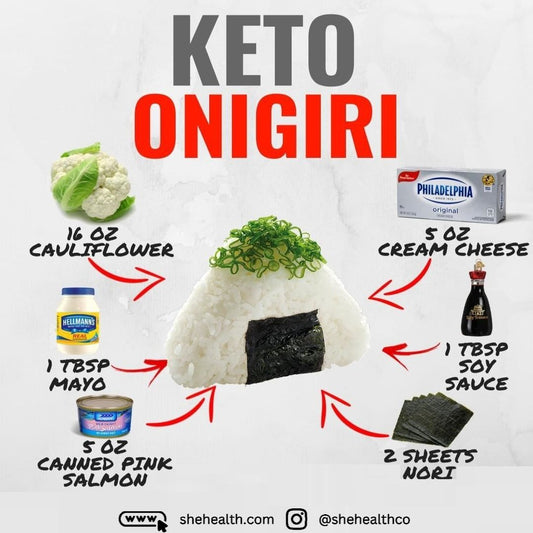 KETO
ONIGIRI

16 OZ
CAULIFLOWER

PHILADELPHIA
original

5 OZ
CREAM CHEESE

HELLMANN'S
REAL

1 TBSP
MAYO

1 TBSP
SOY
SAUCE

5 OZ
CANNED PINK
SALMON

2 SHEETS
NORI

www shehealth.com @shehealthco