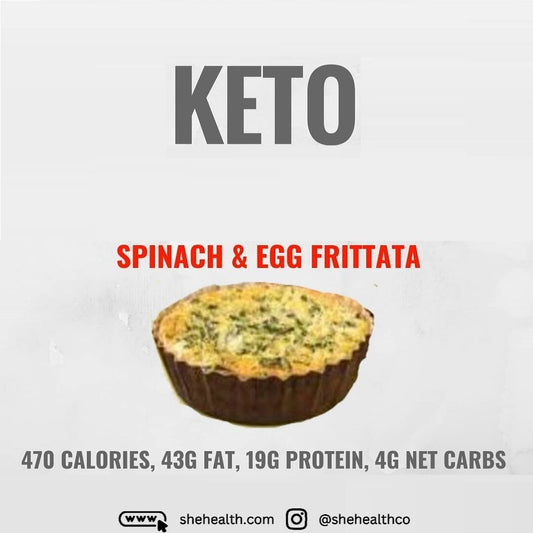 KETO

SPINACH & EGG FRITTATA

470 CALORIES, 43G FAT, 19G PROTEIN, 4G NET CARBS

www shehealth.com @shehealthco