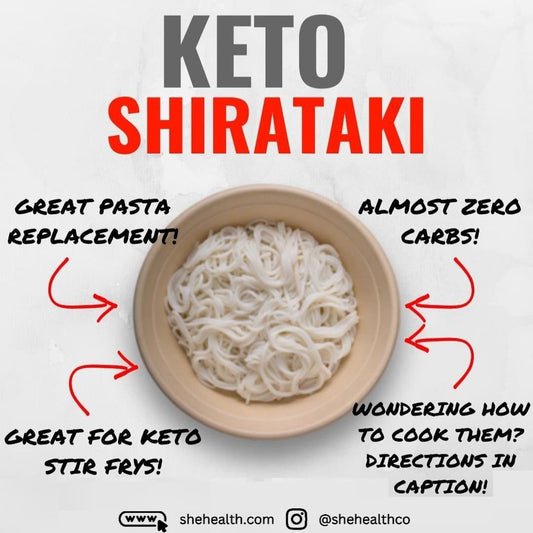 KETO
SHIRATAKI

GREAT PASTA REPLACEMENT!

ALMOST ZERO CARBS!

GREAT FOR KETO STIR FRYS!

WONDERING HOW TO COOK THEM? DIRECTIONS IN CAPTION!

WWW shehealth.com @shehealthco