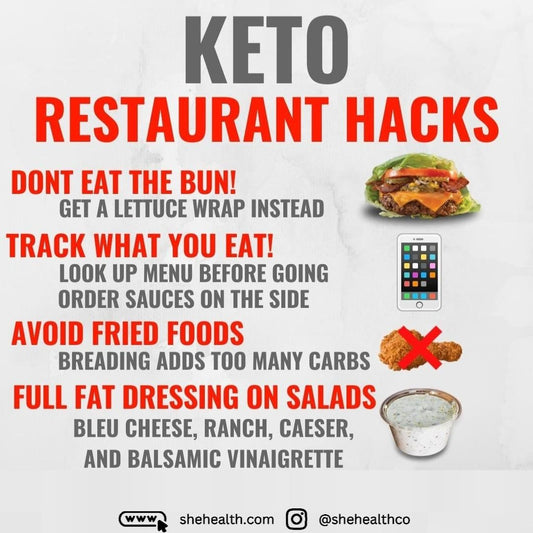 KETO
RESTAURANT HACKS

DONT EAT THE BUN!
GET A LETTUCE WRAP INSTEAD

TRACK WHAT YOU EAT!
LOOK UP MENU BEFORE GOING
ORDER SAUCES ON THE SIDE

AVOID FRIED FOODS
BREADING ADDS TOO MANY CARBS

FULL FAT DRESSING ON SALADS
BLEU CHEESE, RANCH, CAESER,
AND BALSAMIC VINAIGRETTE

www shehealth.com @shehealthco