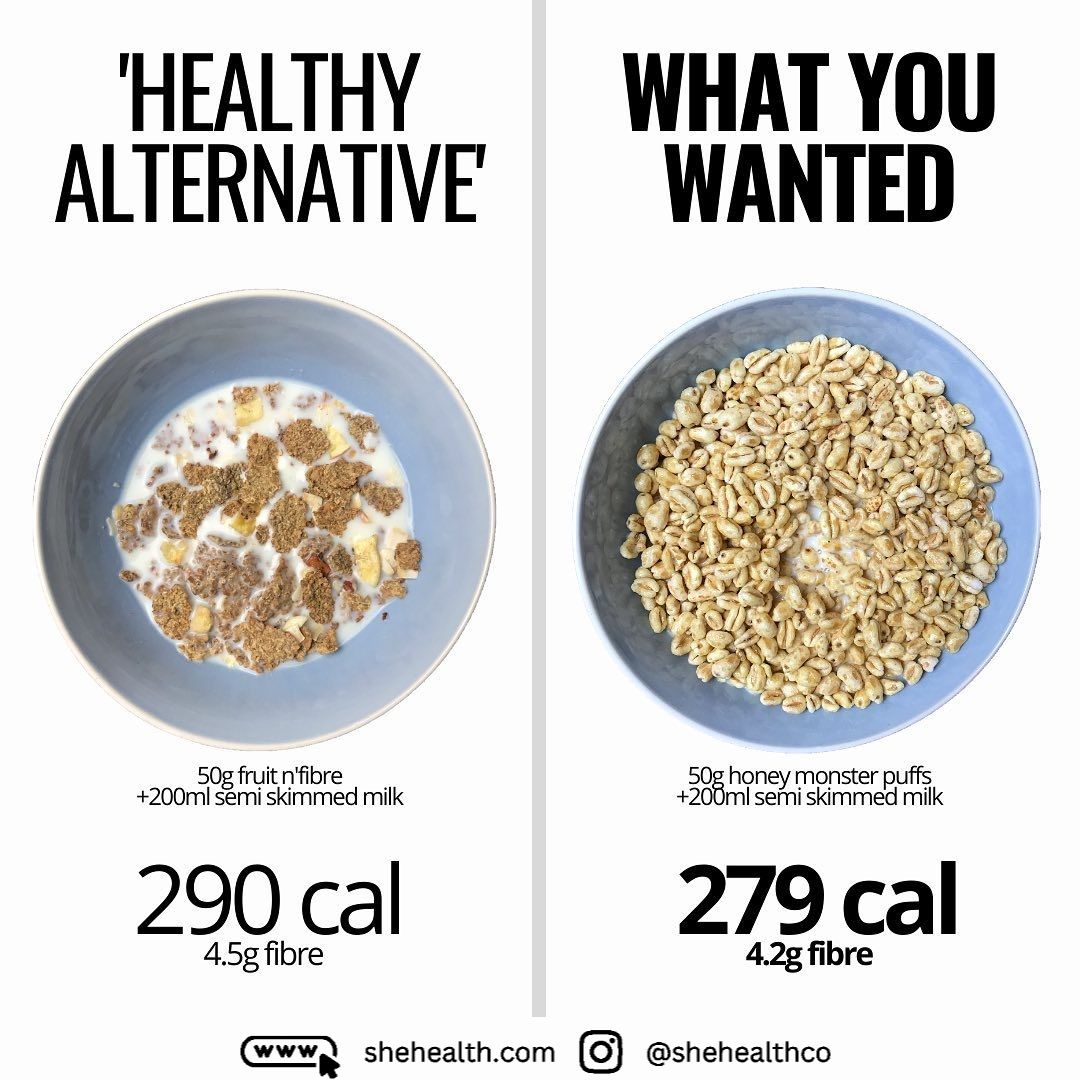 'HEALTHY ALTERNATIVE'

50g fruit n'fibre
+200ml semi skimmed milk

290 cal
4.5g fibre

WHAT YOU WANTED

50g honey monster puffs
+200ml semi skimmed milk

279 cal
4.2g fibre

www shehealth.com @shehealthco